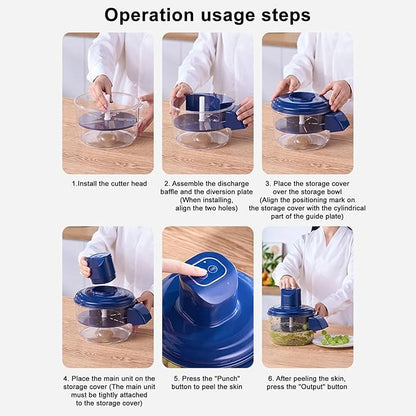 Operation usage steps

1.Install the cutter head

2. Assemble the discharge baffle and the diversion plate (When installing, align the two holes)

3. Place the storage cover over the storage bowl (Align the positioning mark on the storage cover with the cylindrical part of the guide plate)

4. Place the main unit on the storage cover (The main unit must be tightly attached to the storage cover)

5. Press the "Punch" button to peel the skin

6. After peeling the skin, press the "Output" button